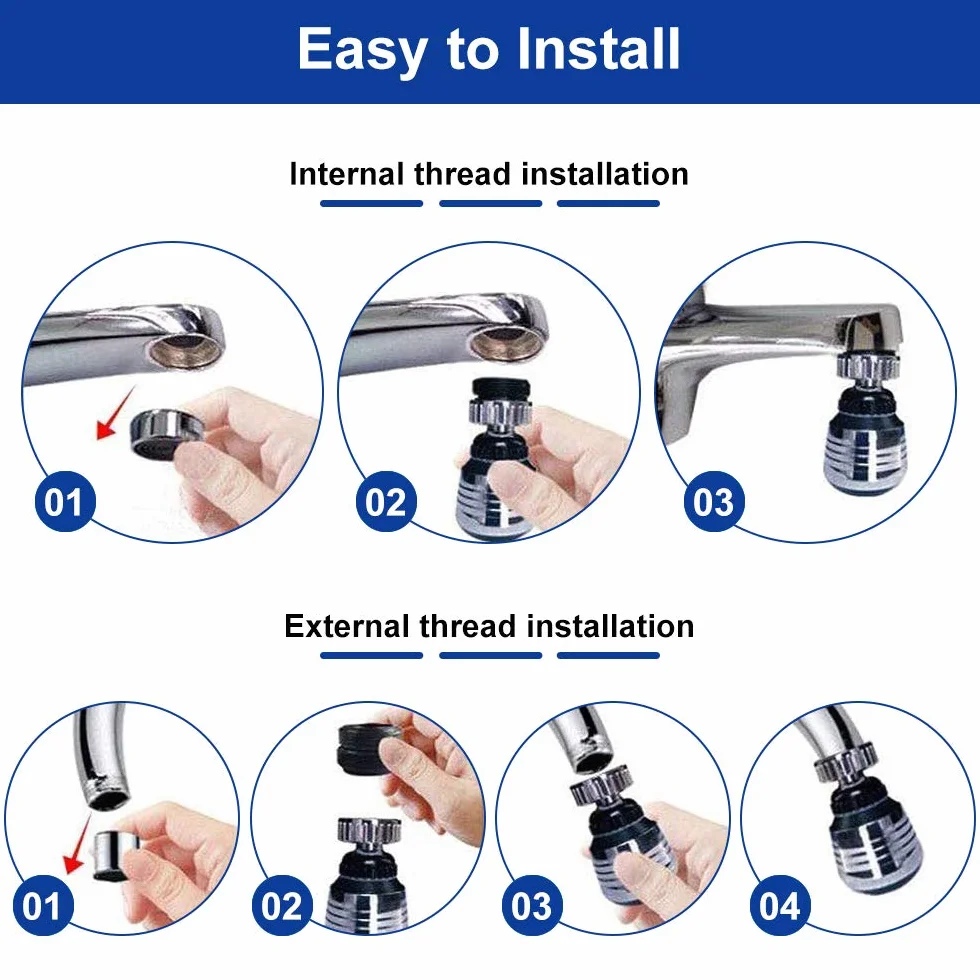 Easy to Install

Internal thread installation

01

02

03

External thread installation

01

02

03

04