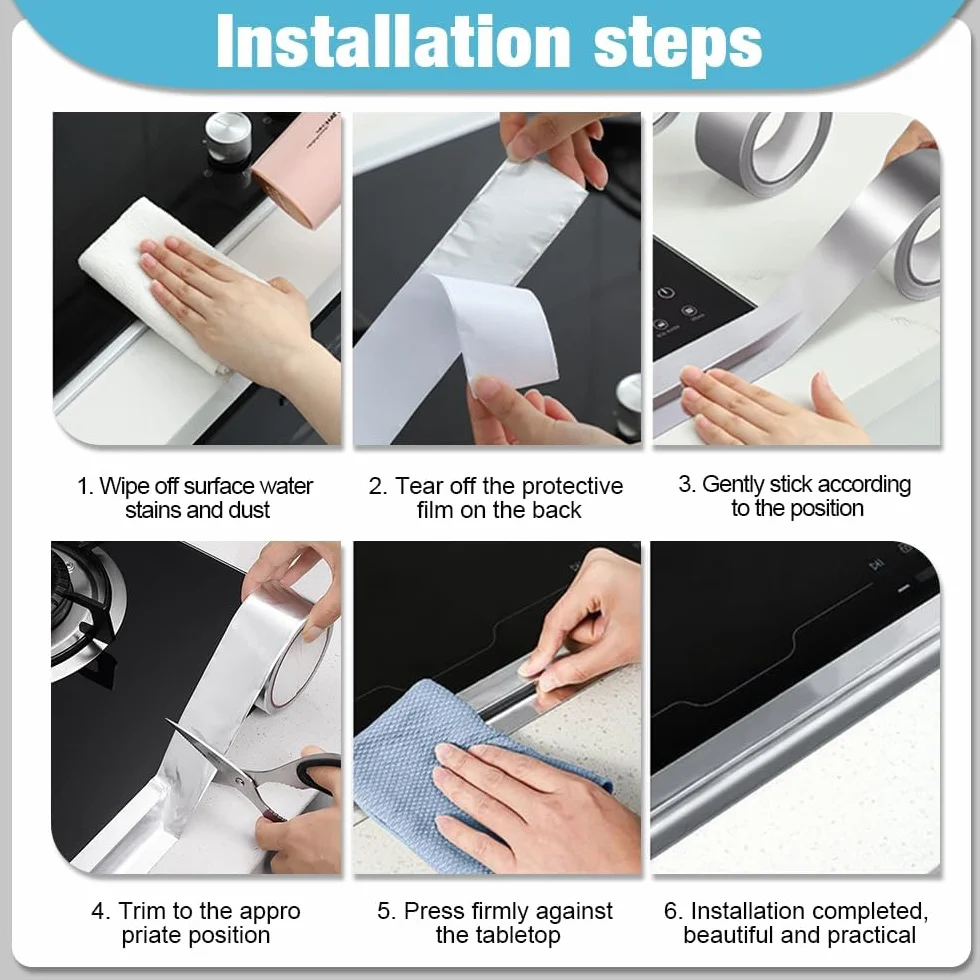 Installation steps

1. Wipe off surface water stains and dust

2. Tear off the protective film on the back

3. Gently stick according to the position

4. Trim to the appro priate position

5. Press firmly against the tabletop

6. Installation completed, beautiful and practical