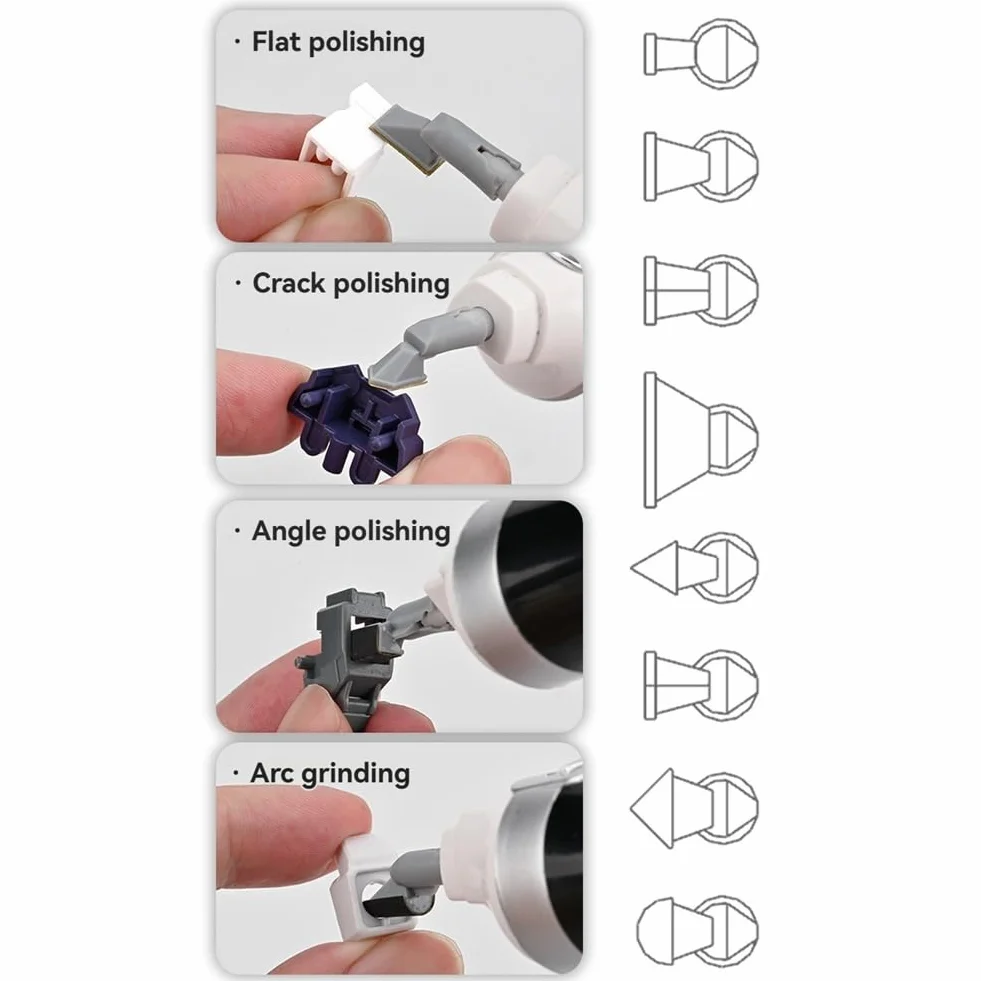 · Flat polishing

· Crack polishing

· Angle polishing

· Arc grinding