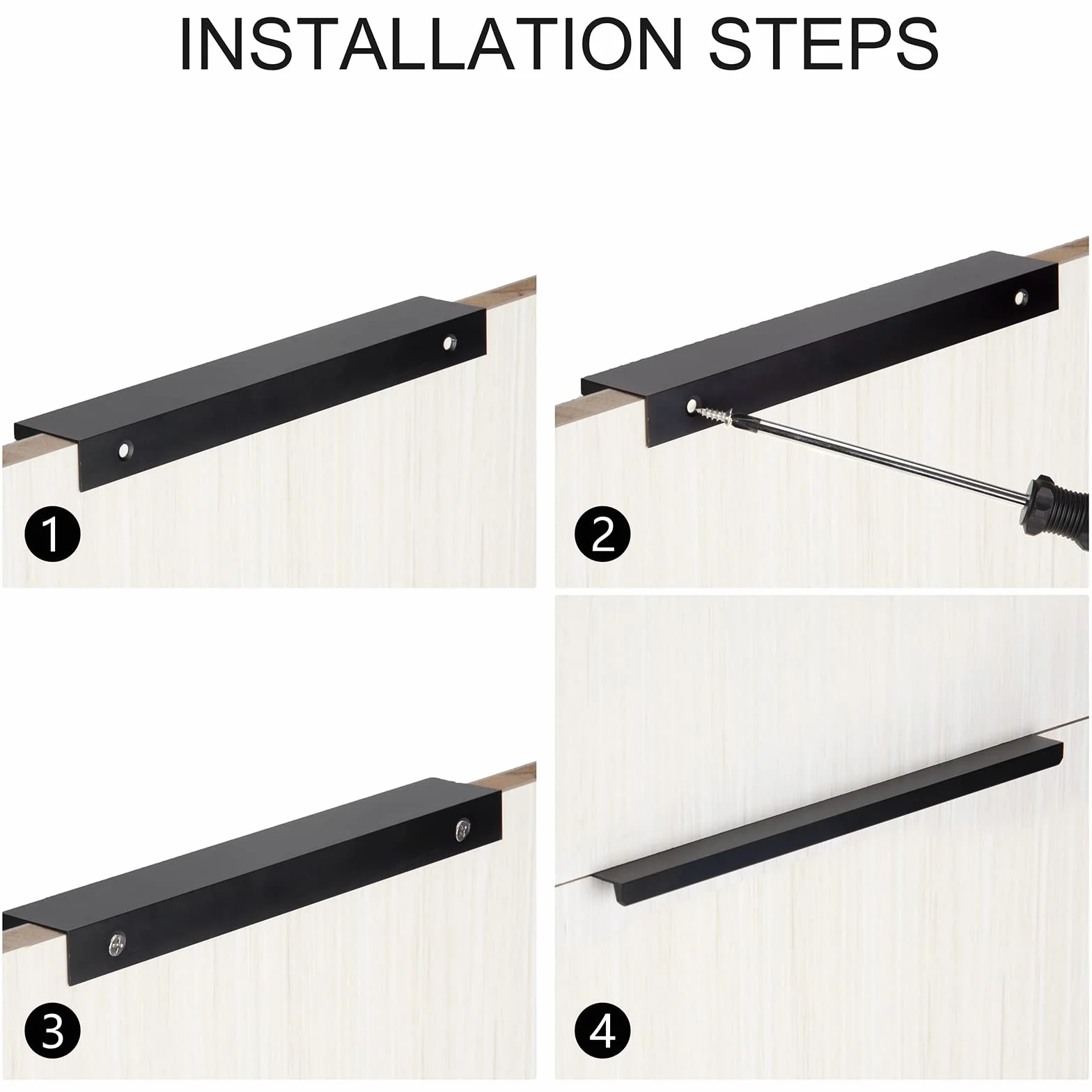 INSTALLATION STEPS

1

2

3

4