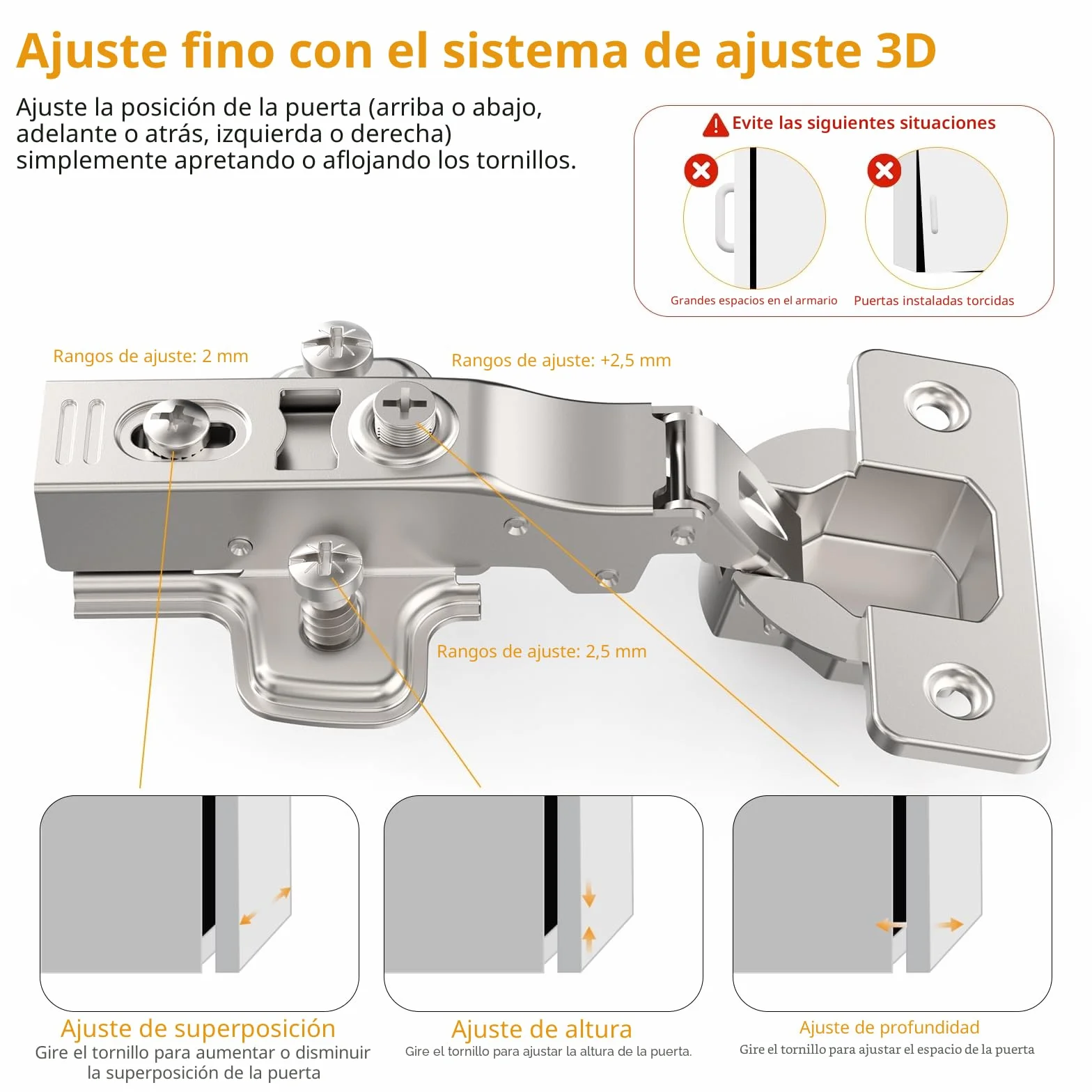 Ajuste fino con el sistema de ajuste 3D

Ajuste la posición de la puerta (arriba o abajo, adelante o atrás, izquierda o derecha) simplemente apretando o aflojando los tornillos.

Evite las siguientes situaciones

Grandes espacios en el armario

Puertas instaladas torcidas

Rangos de ajuste: 2 mm

Rangos de ajuste: +2,5 mm

Rangos de ajuste: 2,5 mm

Ajuste de superposición
Gire el tornillo para aumentar o disminuir la superposición de la puerta

Ajuste de altura
Gire el tornillo para ajustar la altura de la puerta.

Ajuste de profundidad
Gire el tornillo para ajustar el espacio de la puerta