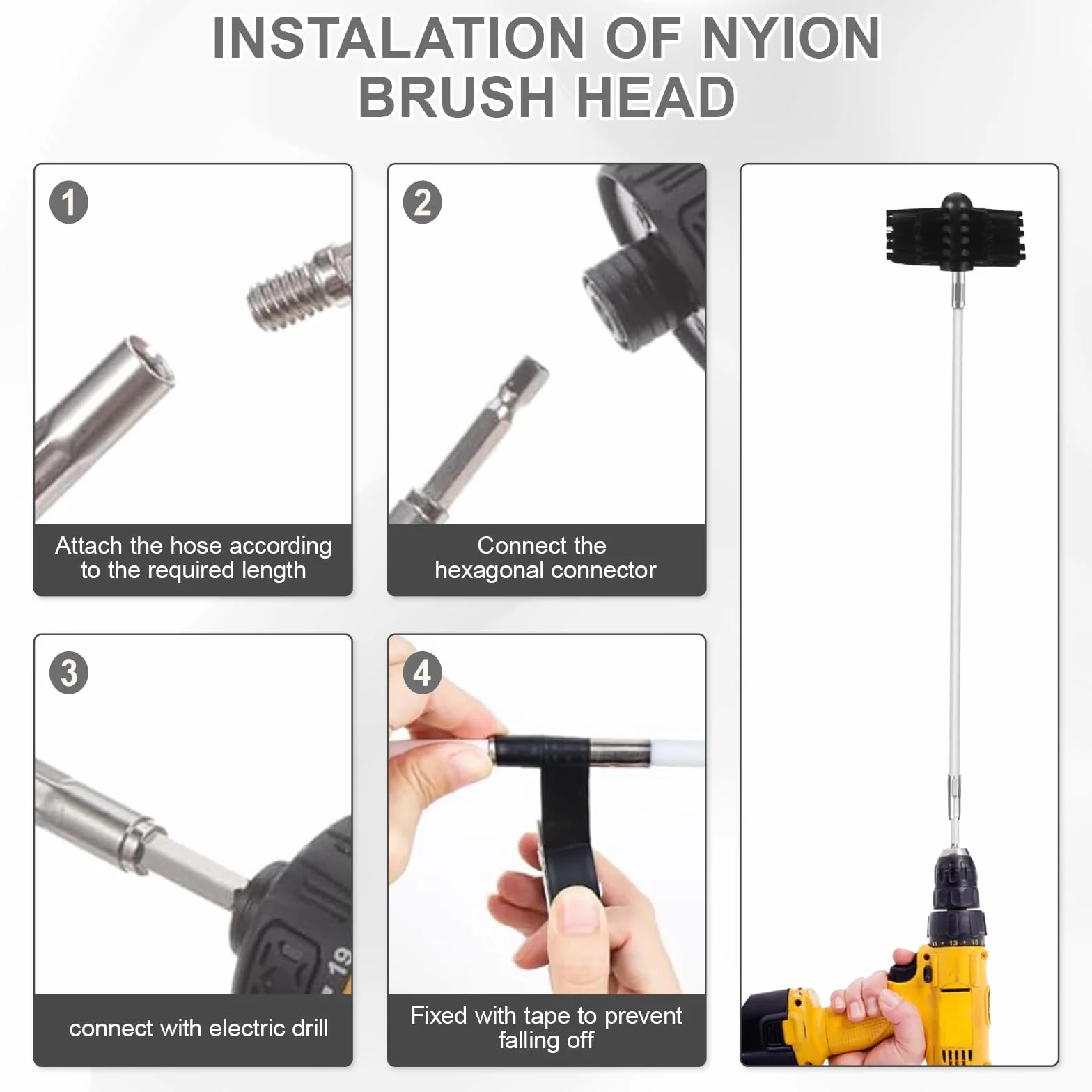 INSTALATION OF NYION BRUSH HEAD

1

Attach the hose according to the required length

2

Connect the hexagonal connector

3

19

connect with electric drill

4

Fixed with tape to prevent falling off

11 13 15