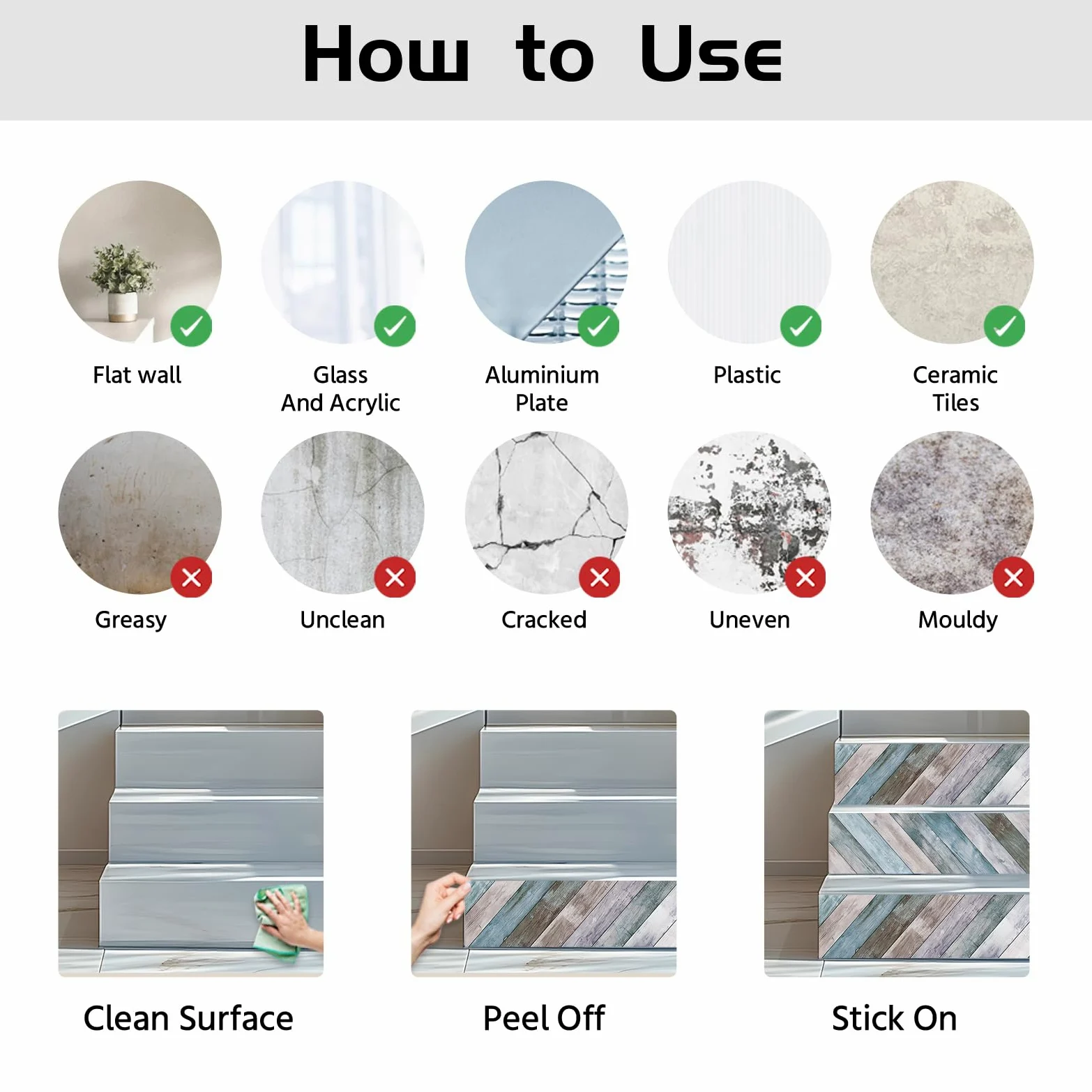 How to Use

Flat wall

Glass And Acrylic

Aluminium Plate

Plastic

Ceramic Tiles

Greasy

Unclean

Cracked

Uneven

Mouldy

Clean Surface

Peel Off

Stick On