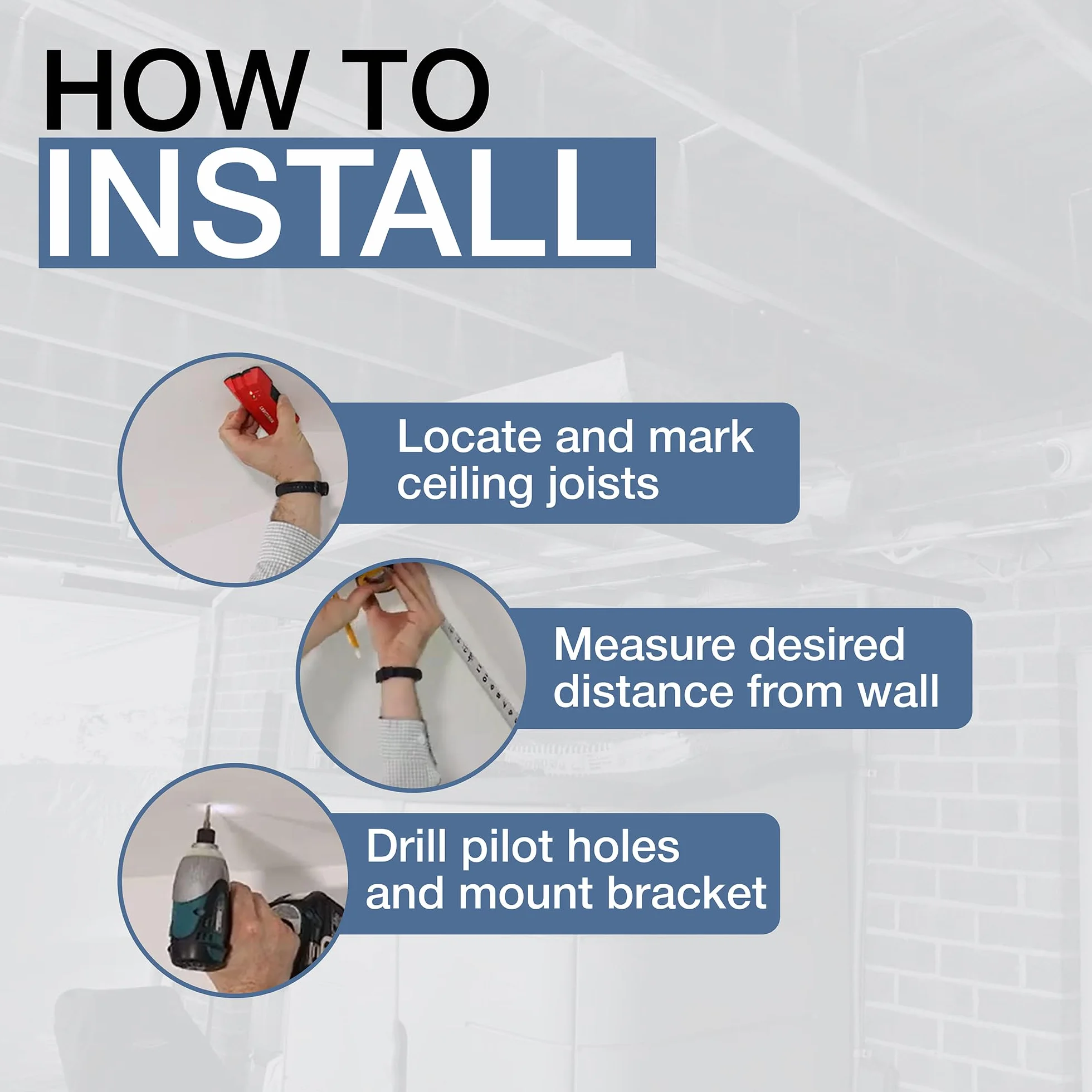 HOW TO
INSTALL

Locate and mark ceiling joists

Measure desired distance from wall

Drill pilot holes and mount bracket